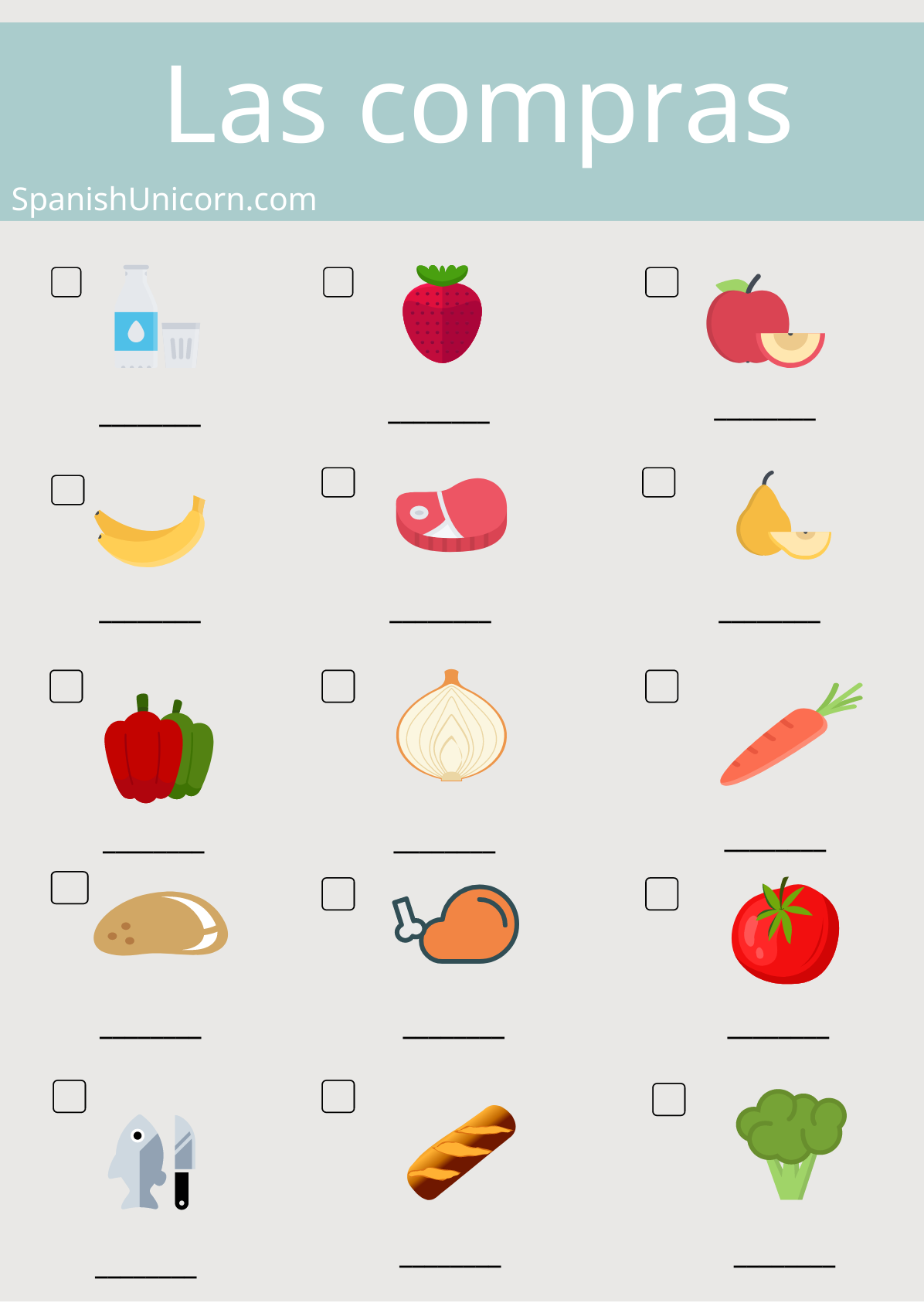 Las compras

SpanishUnicorn.com

☐ ____ ☐ ____ ☐ ____

☐ ____ ☐ ____ ☐ ____

☐ ____ ☐ ____ ☐ ____

☐ ____ ☐ ____ ☐ ____

☐ ____ ☐ ____ ☐ ____